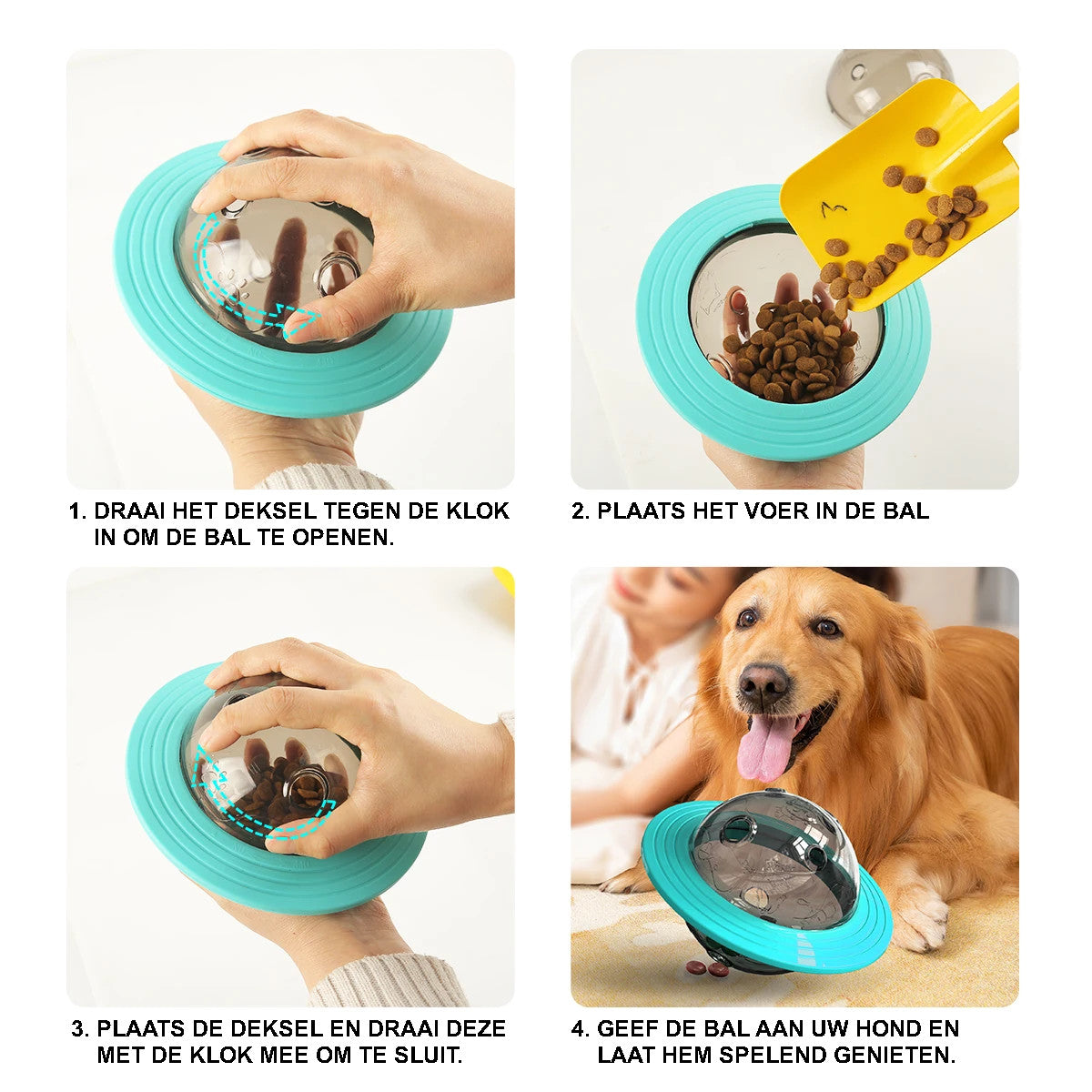 1. DRAAI HET DEKSEL TEGEN DE KLOK IN OM DE BAL TE OPENEN.

2. PLAATS HET VOER IN DE BAL

3. PLAATS DE DEKSEL EN DRAAI DEZE MET DE KLOK MEE OM TE SLUIT.

4. GEEF DE BAL AAN UW HOND EN LAAT HEM SPELEND GENIETEN.