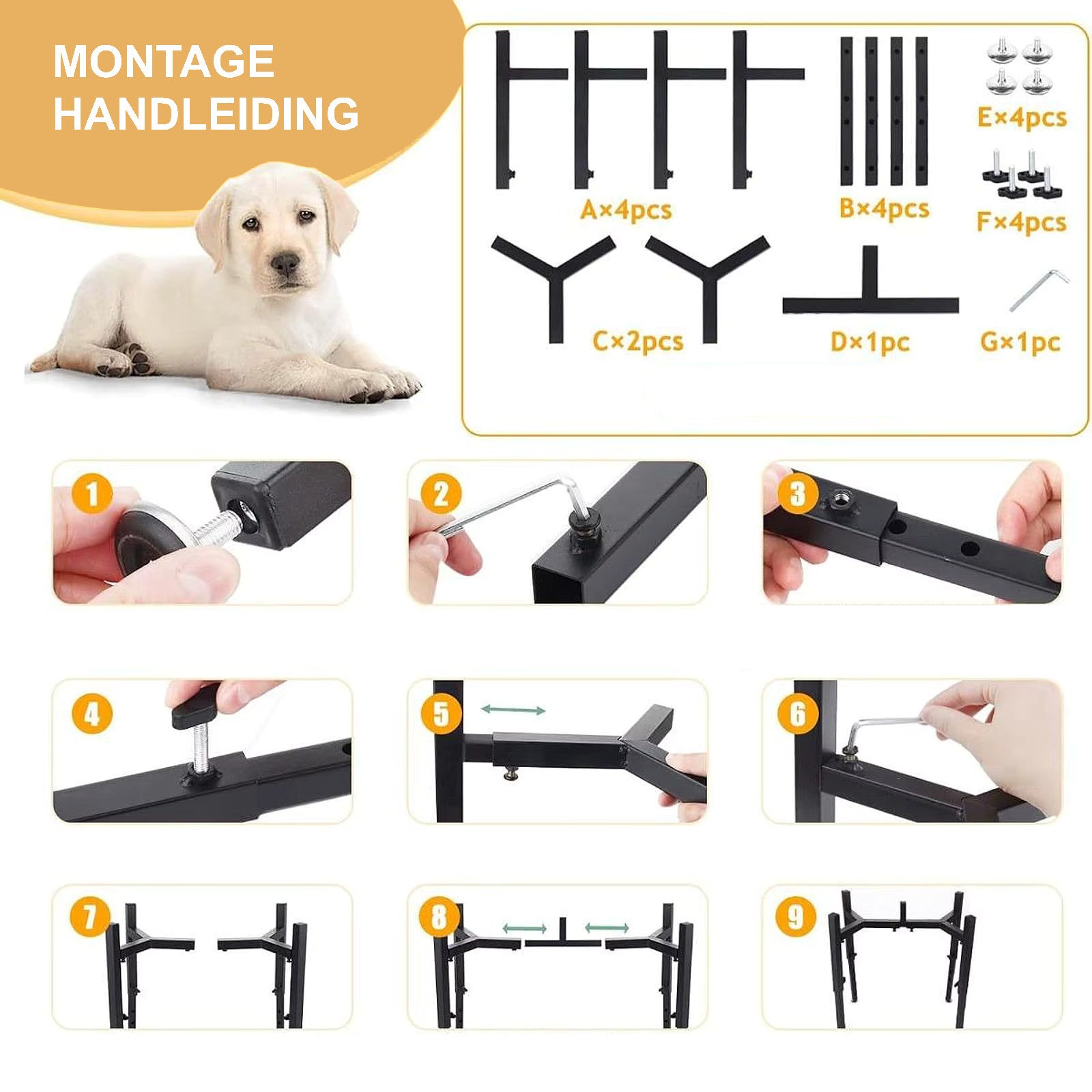 MONTAGE HANDLEIDING

A×4pcs

B×4pcs

E×4pcs

F×4pcs

C×2pcs

D×1pc

G×1pc

1

2

3

4

5

6

7

8

9